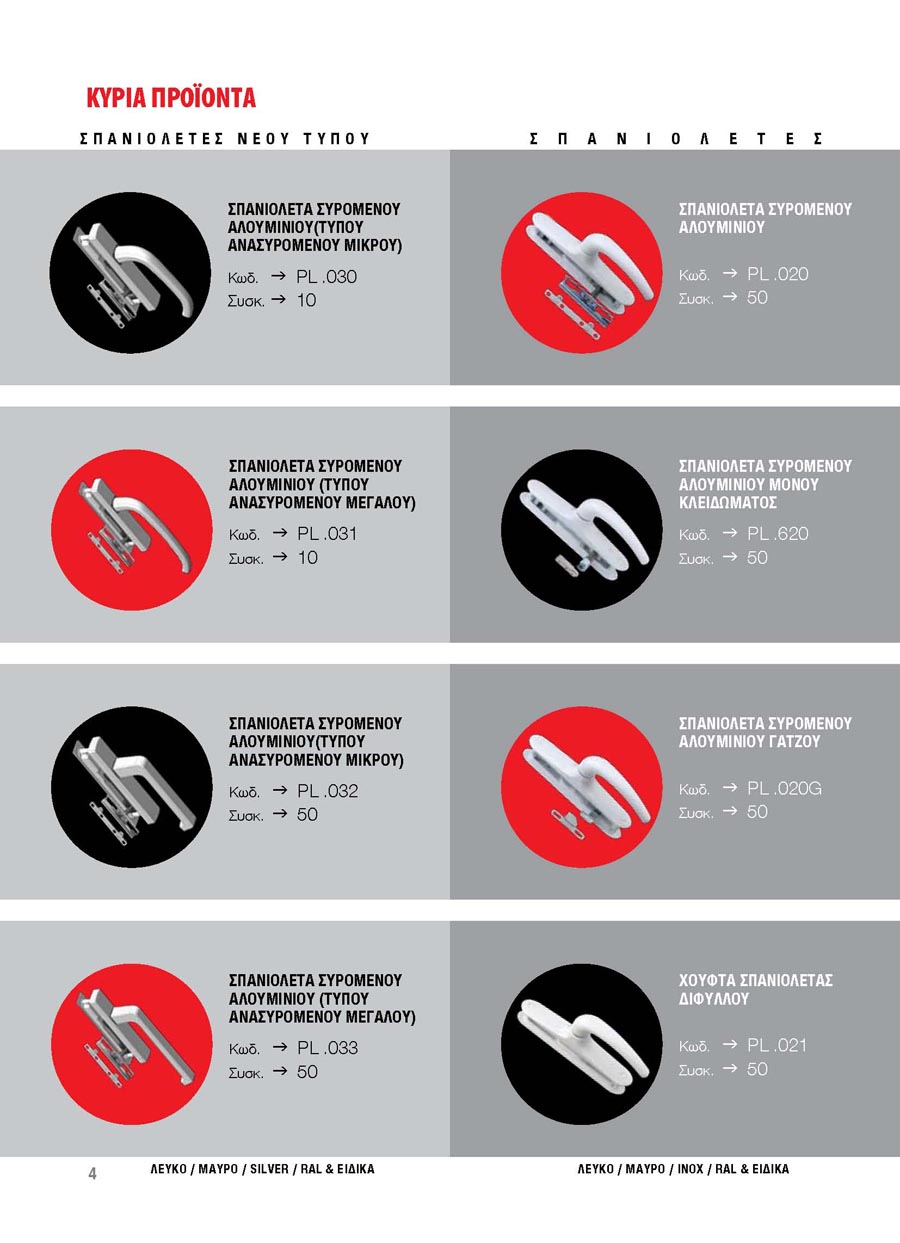 ΚΥΡΙΑ ΠΡΟΪΟΝΤΑ

ΣΠΑΝΙΟΛΕΤΕΣ ΝΕΟΥ ΤΥΠΟΥ

ΣΠΑΝΙΟΛΕΤΑ ΣΥΡΟΜΕΝΟΥ ΑΛΟΥΜΙΝΙΟΥ(ΤΥΠΟΥ ΑΝΑΣΥΡΟΜΕΝΟΥ ΜΙΚΡΟΥ)
Κωδ. → PL .030
Συσκ. → 10

ΣΠΑΝΙΟΛΕΤΑ ΣΥΡΟΜΕΝΟΥ ΑΛΟΥΜΙΝΙΟΥ (ΤΥΠΟΥ ΑΝΑΣΥΡΟΜΕΝΟΥ ΜΕΓΑΛΟΥ)
Κωδ. → PL .031
Συσκ. → 10

ΣΠΑΝΙΟΛΕΤΑ ΣΥΡΟΜΕΝΟΥ ΑΛΟΥΜΙΝΙΟΥ(ΤΥΠΟΥ ΑΝΑΣΥΡΟΜΕΝΟΥ ΜΙΚΡΟΥ)
Κωδ. → PL .032
Συσκ. → 50

ΣΠΑΝΙΟΛΕΤΑ ΣΥΡΟΜΕΝΟΥ ΑΛΟΥΜΙΝΙΟΥ (ΤΥΠΟΥ ΑΝΑΣΥΡΟΜΕΝΟΥ ΜΕΓΑΛΟΥ)
Κωδ. → PL .033
Συσκ. → 50

4 ΛΕΥΚΟ / ΜΑΥΡΟ / SILVER / RAL & ΕΙΔΙΚΑ

ΣΠΑΝΙΟΛΕΤΕΣ

ΣΠΑΝΙΟΛΕΤΑ ΣΥΡΟΜΕΝΟΥ ΑΛΟΥΜΙΝΙΟΥ
Κωδ. → PL .020
Συσκ. → 50

ΣΠΑΝΙΟΛΕΤΑ ΣΥΡΟΜΕΝΟΥ ΑΛΟΥΜΙΝΙΟΥ ΜΟΝΟΥ ΚΛΕΙΔΩΜΑΤΟΣ
Κωδ. → PL .620
Συσκ. → 50

ΣΠΑΝΙΟΛΕΤΑ ΣΥΡΟΜΕΝΟΥ ΑΛΟΥΜΙΝΙΟΥ ΓΑΤΖΟΥ
Κωδ. → PL .020G
Συσκ. → 50

ΧΟΥΦΤΑ ΣΠΑΝΙΟΛΕΤΑΣ ΔΙΦΥΛΛΟΥ
Κωδ. → PL .021
Συσκ. → 50

ΛΕΥΚΟ / ΜΑΥΡΟ / INOX / RAL & ΕΙΔΙΚΑ